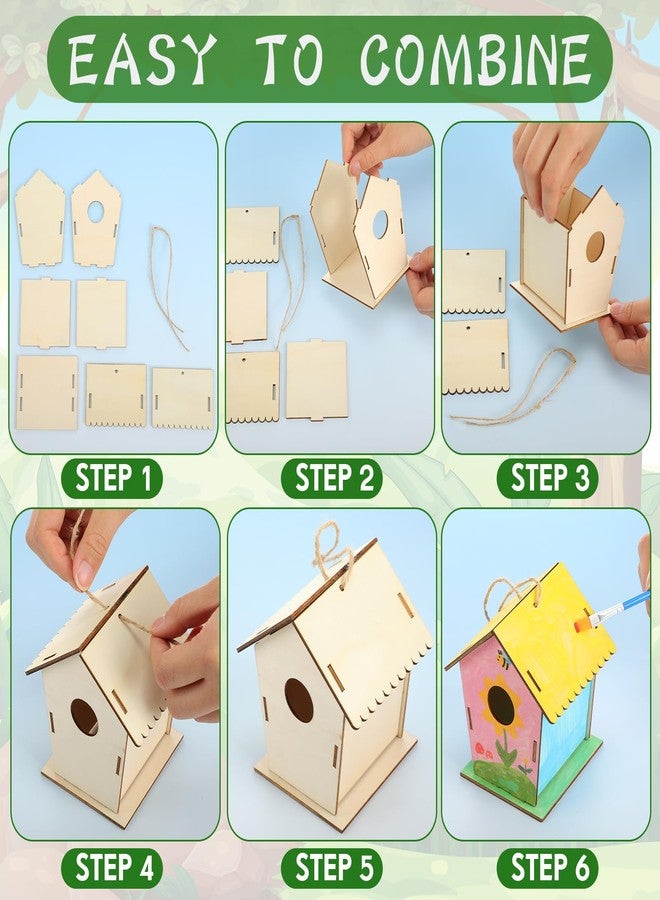 EASY TO COMBINE

STEP 1

STEP 2

STEP 3

STEP 4

STEP 5

STEP 6